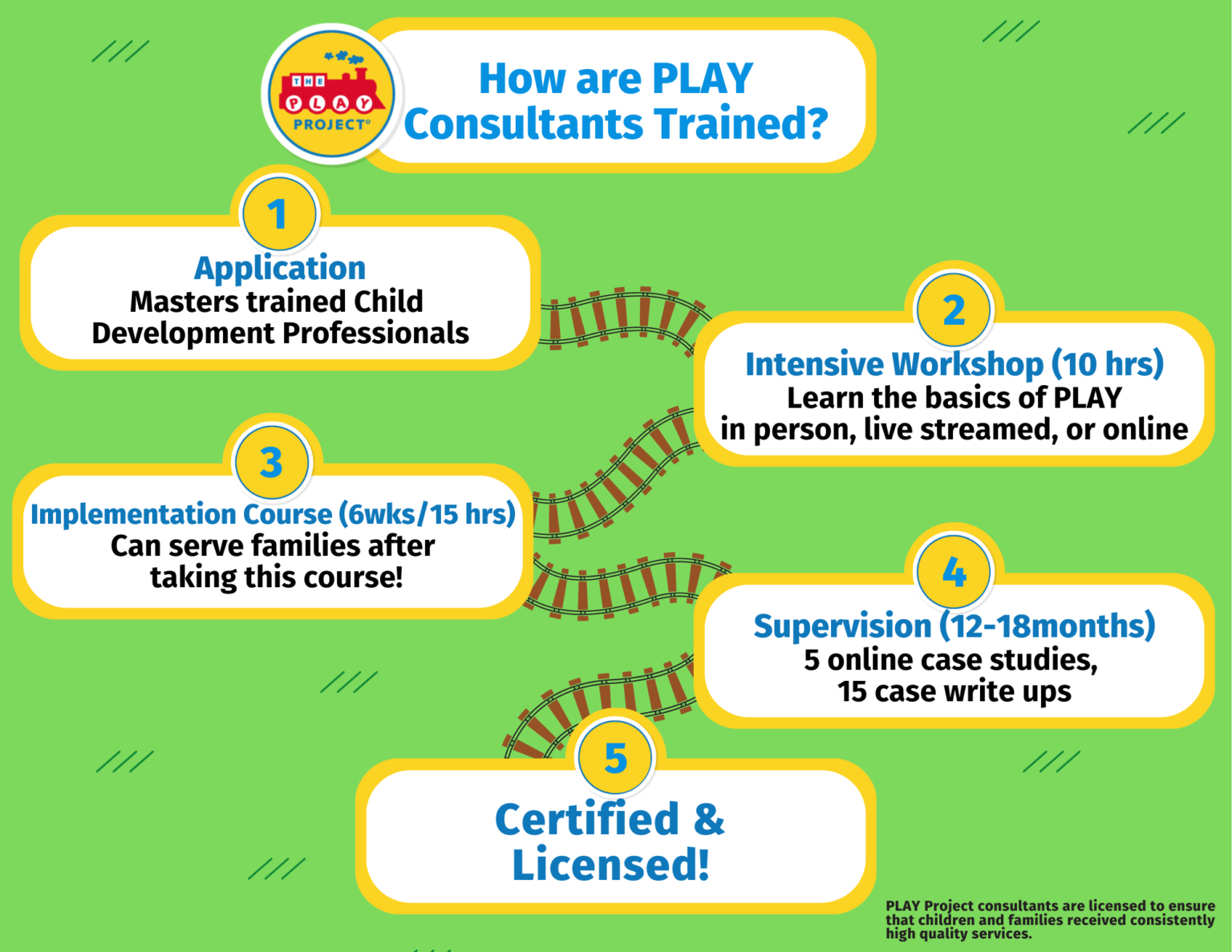 THE PLAY PROJECT®

How are PLAY Consultants Trained?

1
Application
Masters trained Child Development Professionals

2
Intensive Workshop (10 hrs)
Learn the basics of PLAY in person, live streamed, or online

3
Implementation Course (6wks/15 hrs)
Can serve families after taking this course!

4
Supervision (12-18months)
5 online case studies, 15 case write ups

5
Certified & Licensed!

PLAY Project consultants are licensed to ensure that children and families received consistently high quality services.