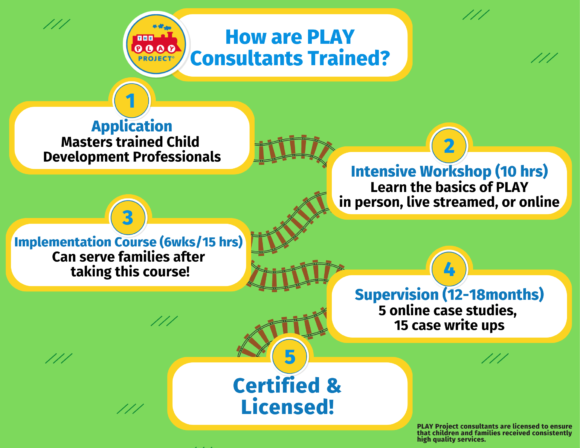 THE PLAY PROJECT®

How are PLAY Consultants Trained?

1
Application
Masters trained Child Development Professionals

2
Intensive Workshop (10 hrs)
Learn the basics of PLAY in person, live streamed, or online

3
Implementation Course (6wks/15 hrs)
Can serve families after taking this course!

4
Supervision (12-18months)
5 online case studies, 15 case write ups

5
Certified & Licensed!

PLAY Project consultants are licensed to ensure that children and families received consistently high quality services.